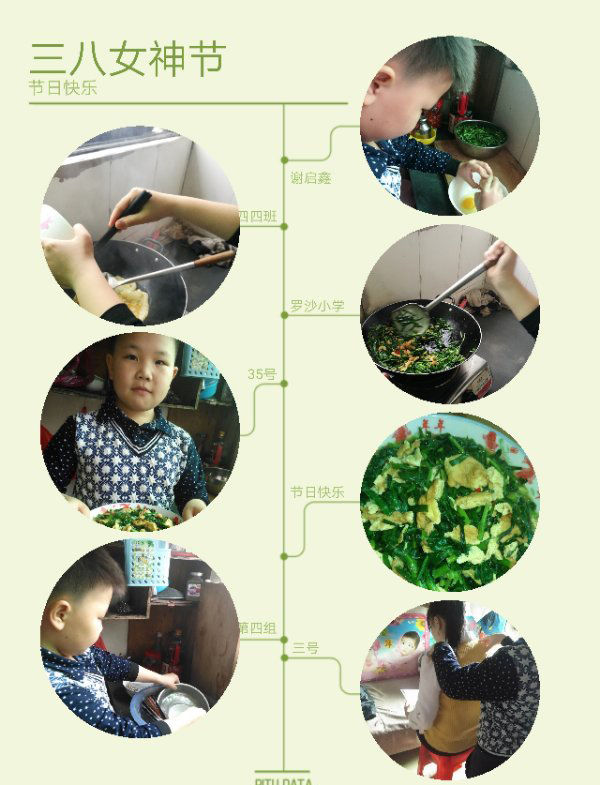 三八女神节
节日快乐

谢启鑫
四四班
罗沙小学
35号
节日快乐
第四组
三号

PITU DATA